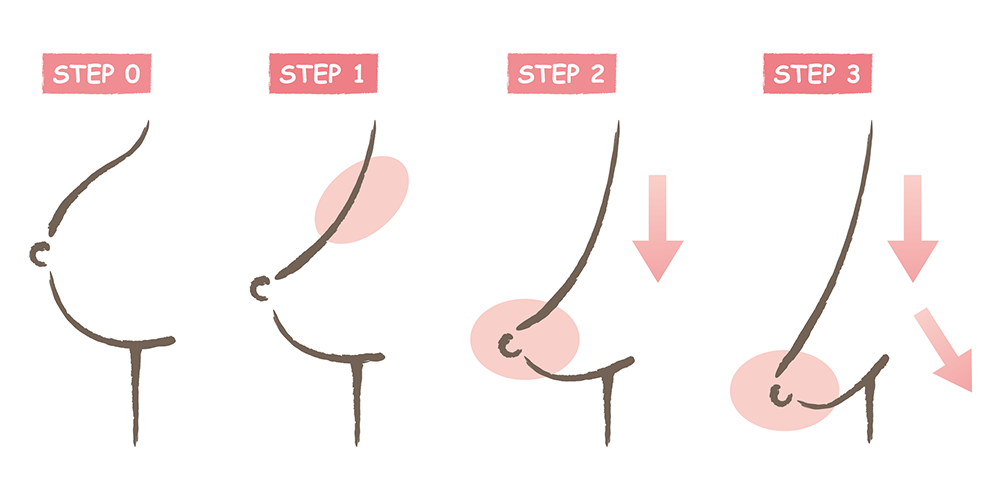 STEP 0

STEP 1

STEP 2

STEP 3